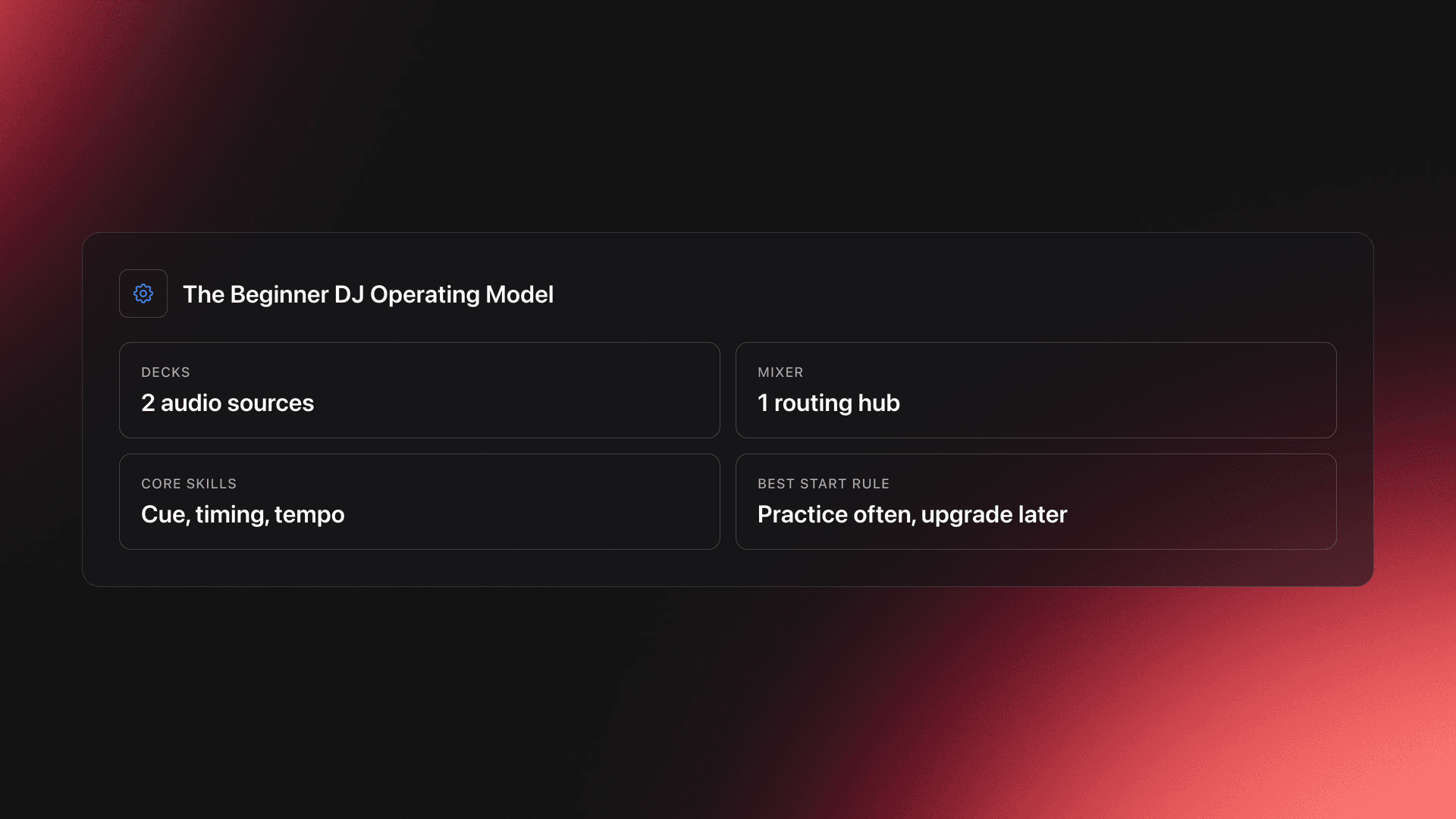 The Beginner DJ Operating Model

DECKS
2 audio sources

MIXER
1 routing hub

CORE SKILLS
Cue, timing, tempo

BEST START RULE
Practice often, upgrade later