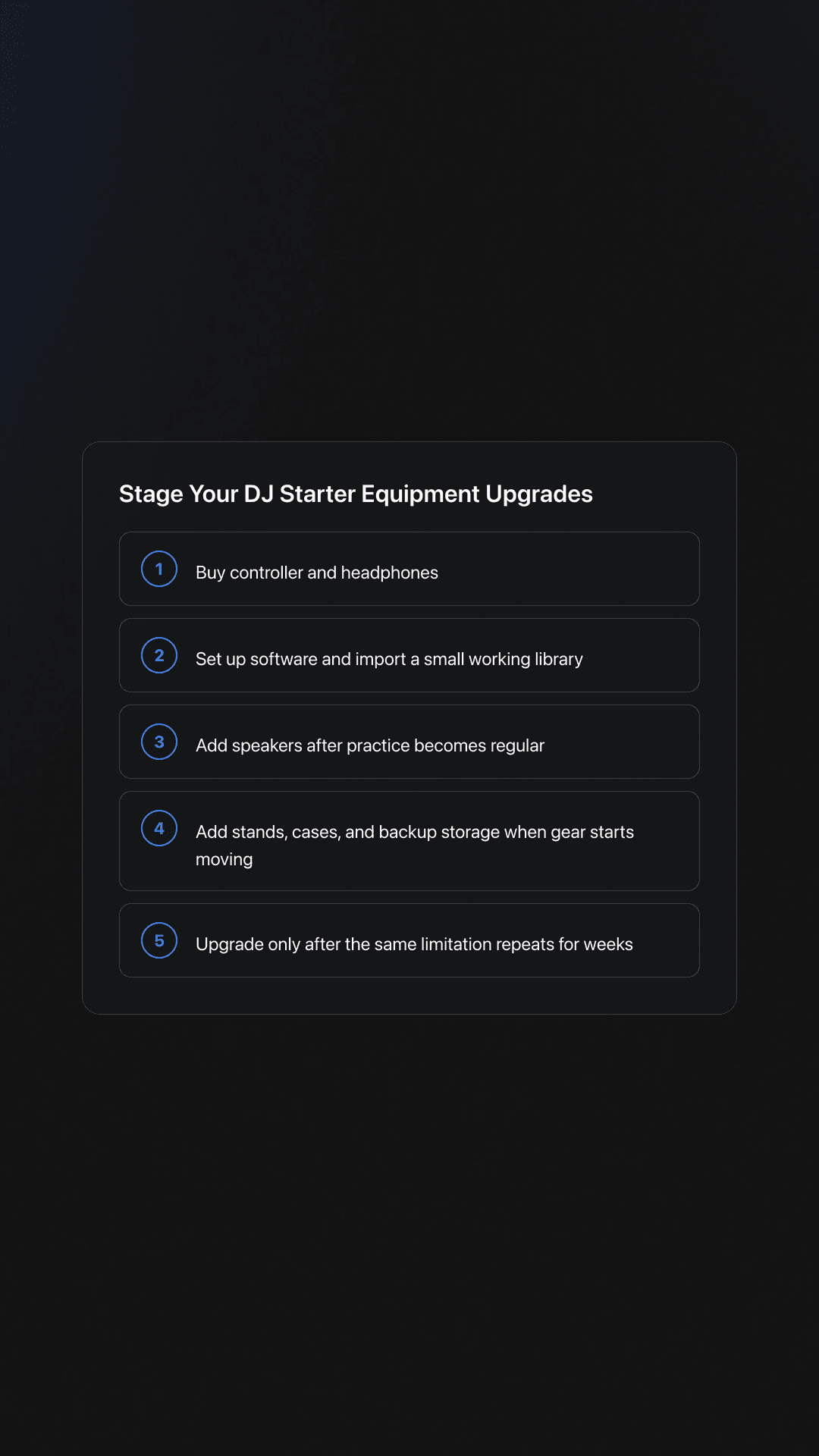 Stage Your DJ Starter Equipment Upgrades

1 Buy controller and headphones

2 Set up software and import a small working library

3 Add speakers after practice becomes regular

4 Add stands, cases, and backup storage when gear starts moving

5 Upgrade only after the same limitation repeats for weeks